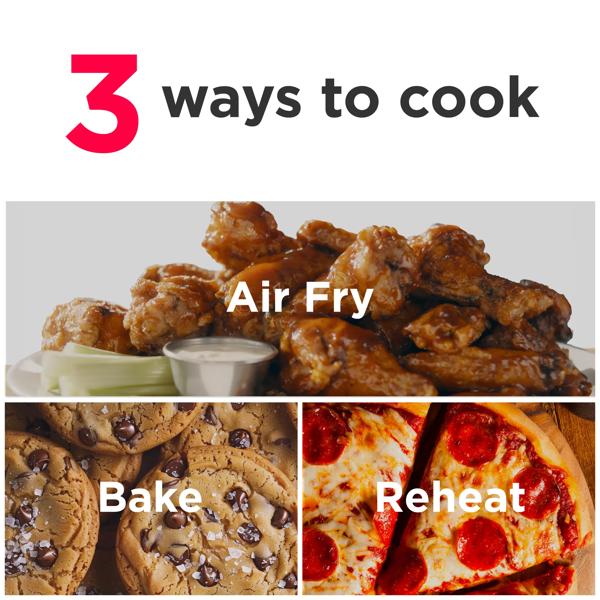 3 ways to cook

Air Fry

Bake

Reheat