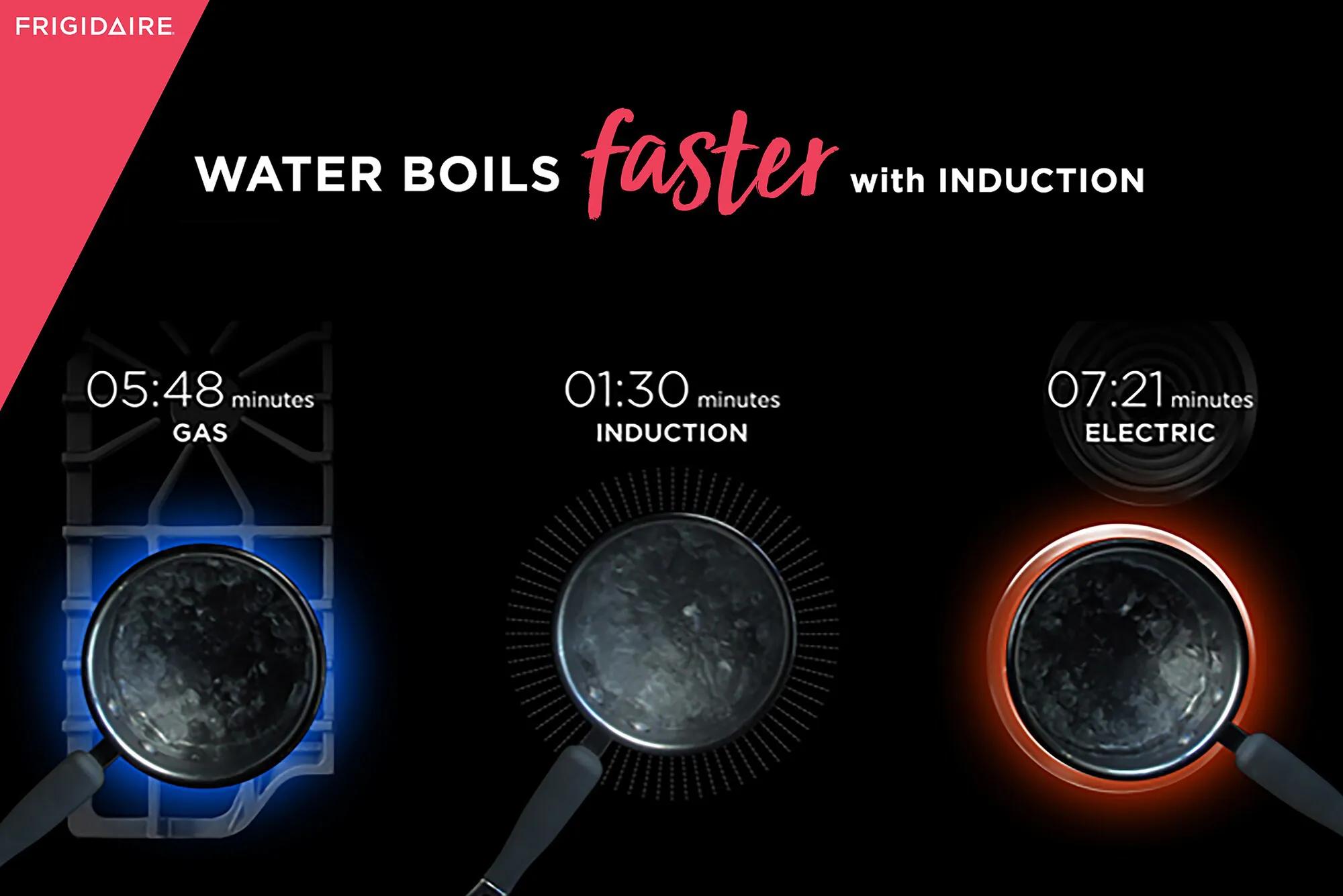 FRIGIDAIRE

WATER BOILS faster with INDUCTION

05:48 minutes
GAS

01:30 minutes
INDUCTION

07:21 minutes
ELECTRIC