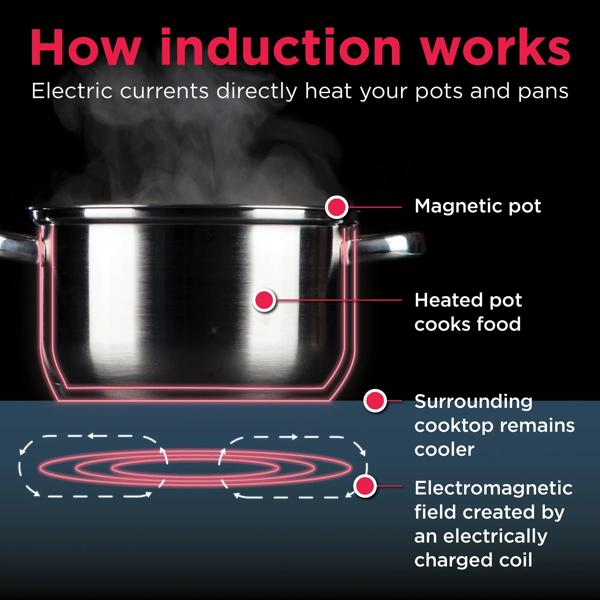 How induction works

Electric currents directly heat your pots and pans

Magnetic pot

Heated pot cooks food

Surrounding cooktop remains cooler

Electromagnetic field created by an electrically charged coil